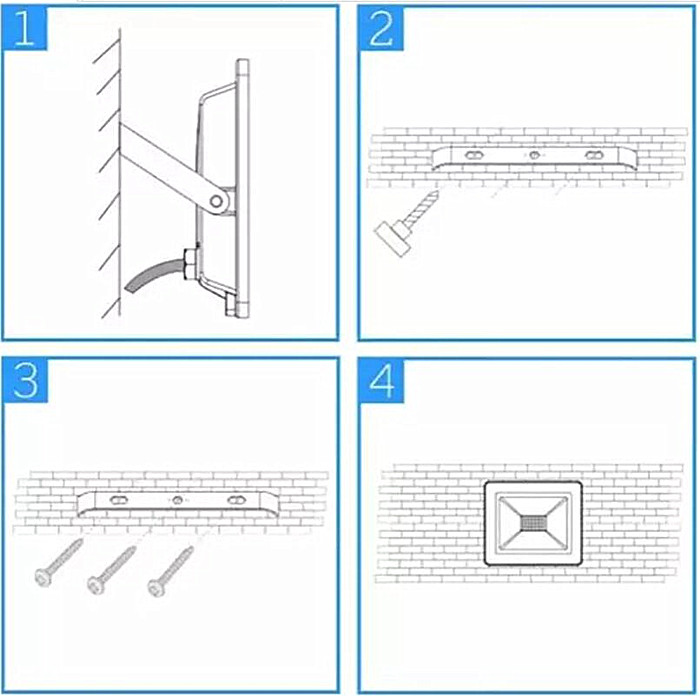 1

2

3

4